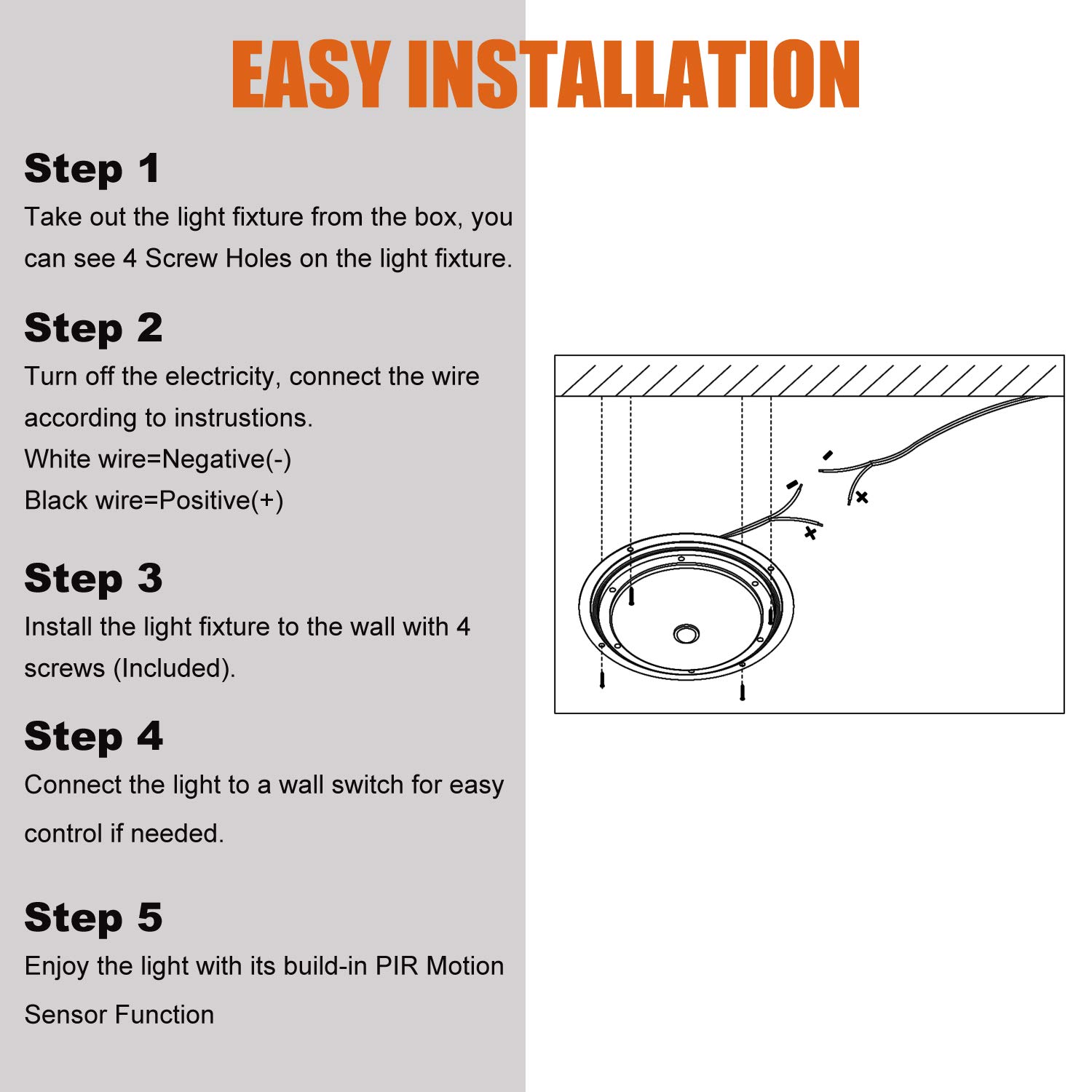 EASY INSTALLATION

Step 1
Take out the light fixture from the box, you can see 4 Screw Holes on the light fixture.

Step 2
Turn off the electricity, connect the wire according to instrustions.
White wire=Negative(-)
Black wire=Positive(+)

Step 3
Install the light fixture to the wall with 4 screws (Included).

Step 4
Connect the light to a wall switch for easy control if needed.

Step 5
Enjoy the light with its build-in PIR Motion Sensor Function

-
-
+
+