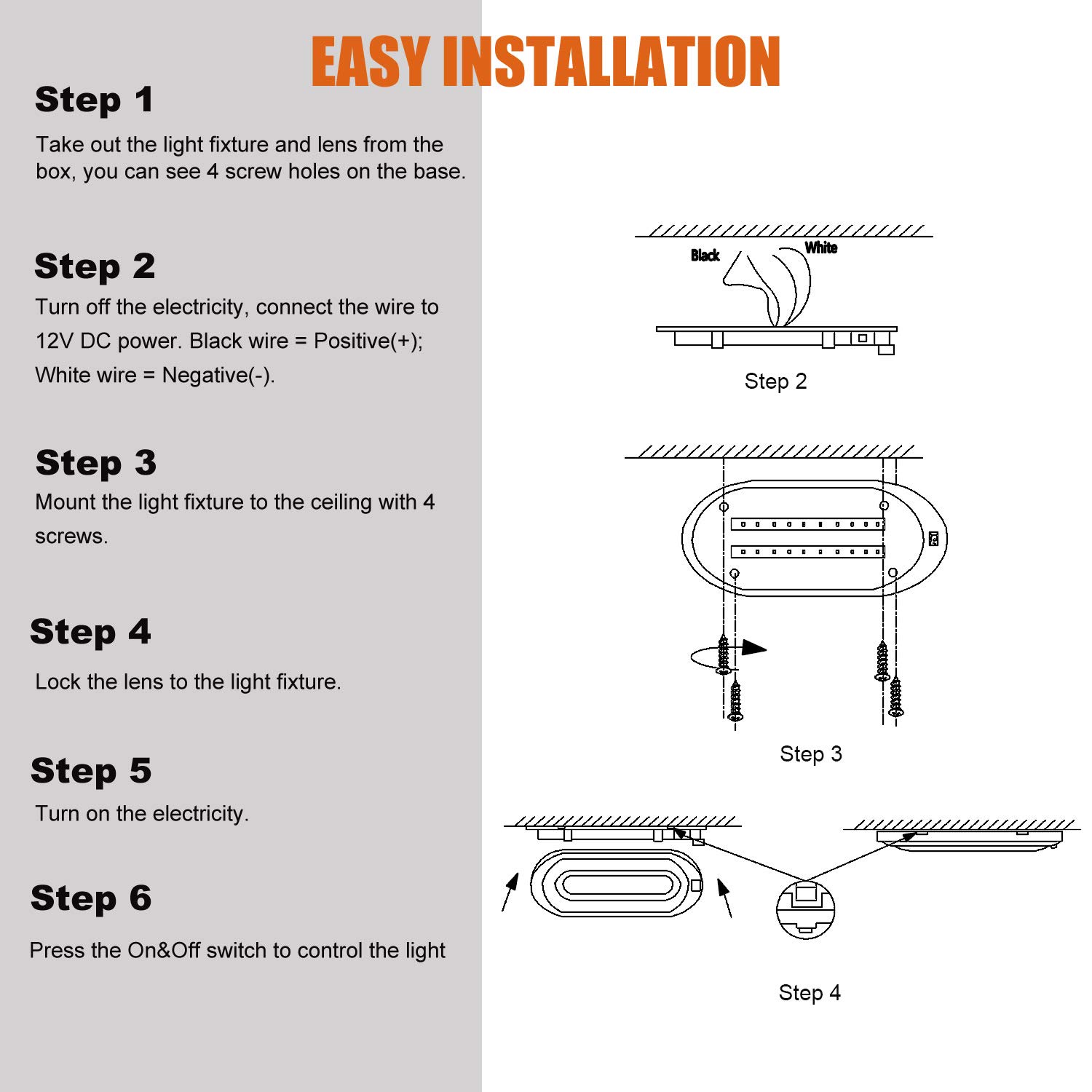 EASY INSTALLATION

Step 1

Take out the light fixture and lens from the box, you can see 4 screw holes on the base.

Step 2

Turn off the electricity, connect the wire to 12V DC power. Black wire = Positive(+); White wire = Negative(-).

Step 3

Mount the light fixture to the ceiling with 4 screws.

Step 4

Lock the lens to the light fixture.

Step 5

Turn on the electricity.

Step 6

Press the On&Off switch to control the light

Black

White

Step 2

Step 3

Step 4