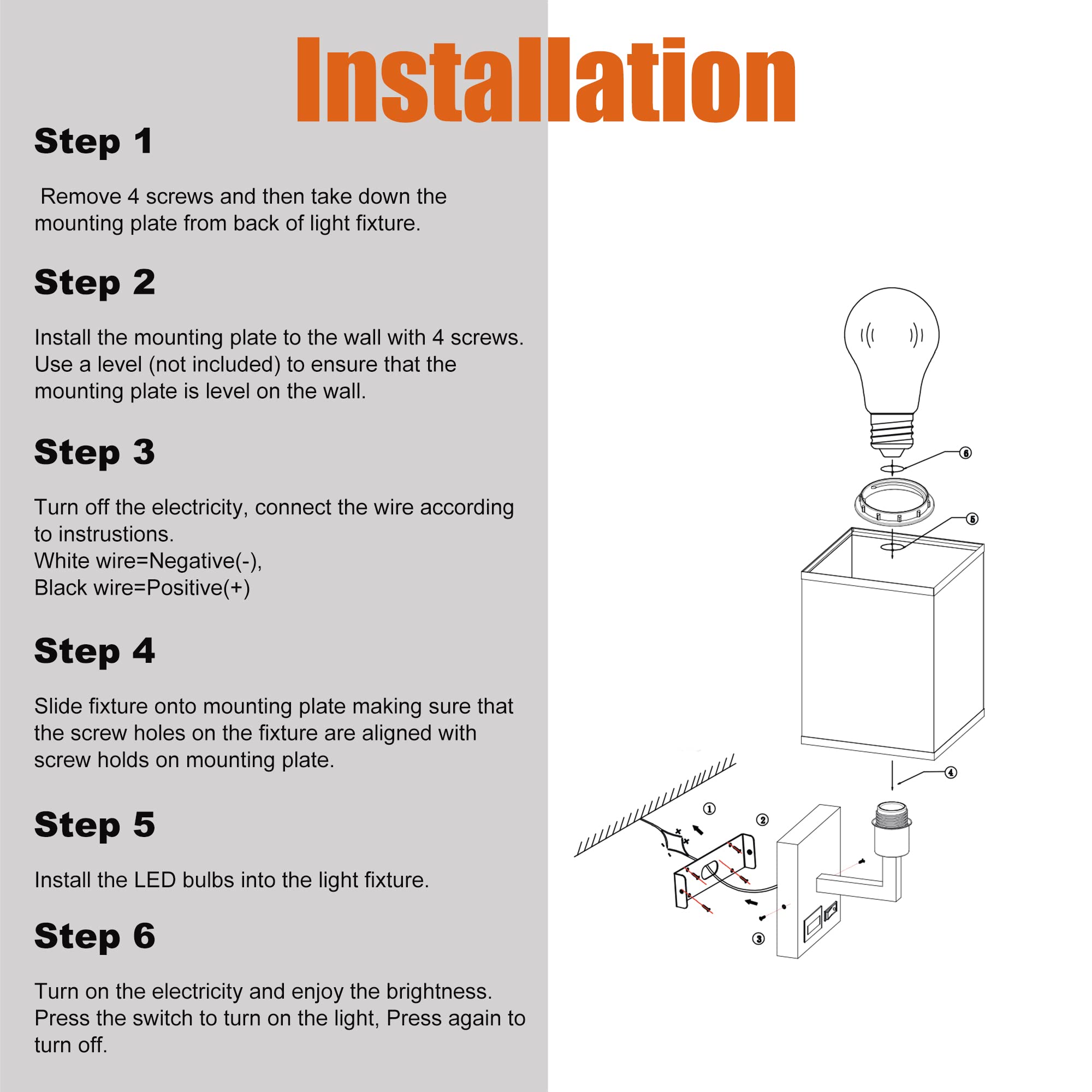 Installation

Step 1

Remove 4 screws and then take down the mounting plate from back of light fixture.

Step 2

Install the mounting plate to the wall with 4 screws. Use a level (not included) to ensure that the mounting plate is level on the wall.

Step 3

Turn off the electricity, connect the wire according to instrustions.
White wire=Negative(-),
Black wire=Positive(+)

Step 4

Slide fixture onto mounting plate making sure that the screw holes on the fixture are aligned with screw holds on mounting plate.

Step 5

Install the LED bulbs into the light fixture.

Step 6

Turn on the electricity and enjoy the brightness. Press the switch to turn on the light, Press again to turn off.

⑥
⑤
④
①
②
③