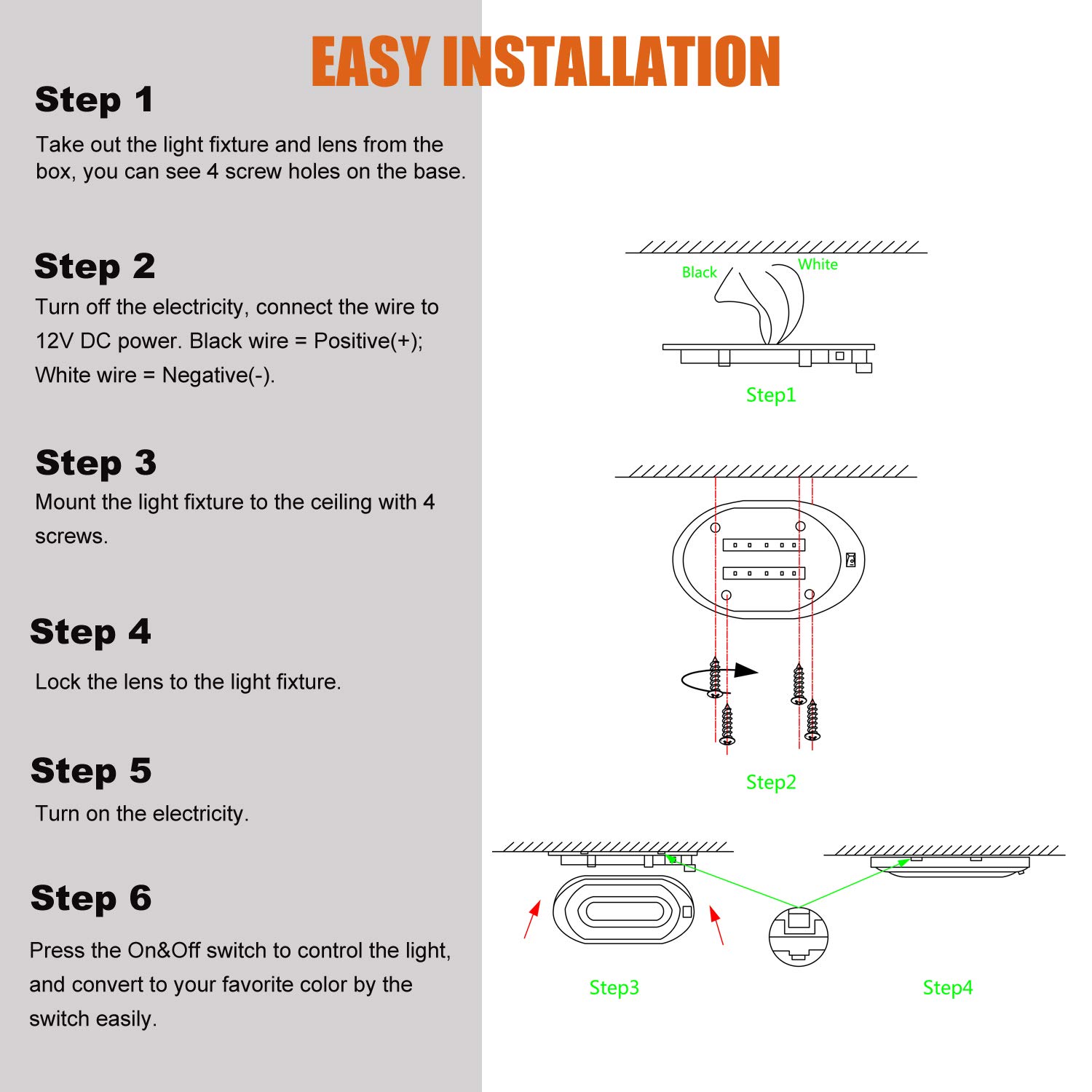 EASY INSTALLATION

Step 1

Take out the light fixture and lens from the box, you can see 4 screw holes on the base.

Step 2

Turn off the electricity, connect the wire to 12V DC power. Black wire = Positive(+); White wire = Negative(-).

Step 3

Mount the light fixture to the ceiling with 4 screws.

Step 4

Lock the lens to the light fixture.

Step 5

Turn on the electricity.

Step 6

Press the On&Off switch to control the light, and convert to your favorite color by the switch easily.

Black

White

Step1

Step2

Step3

Step4