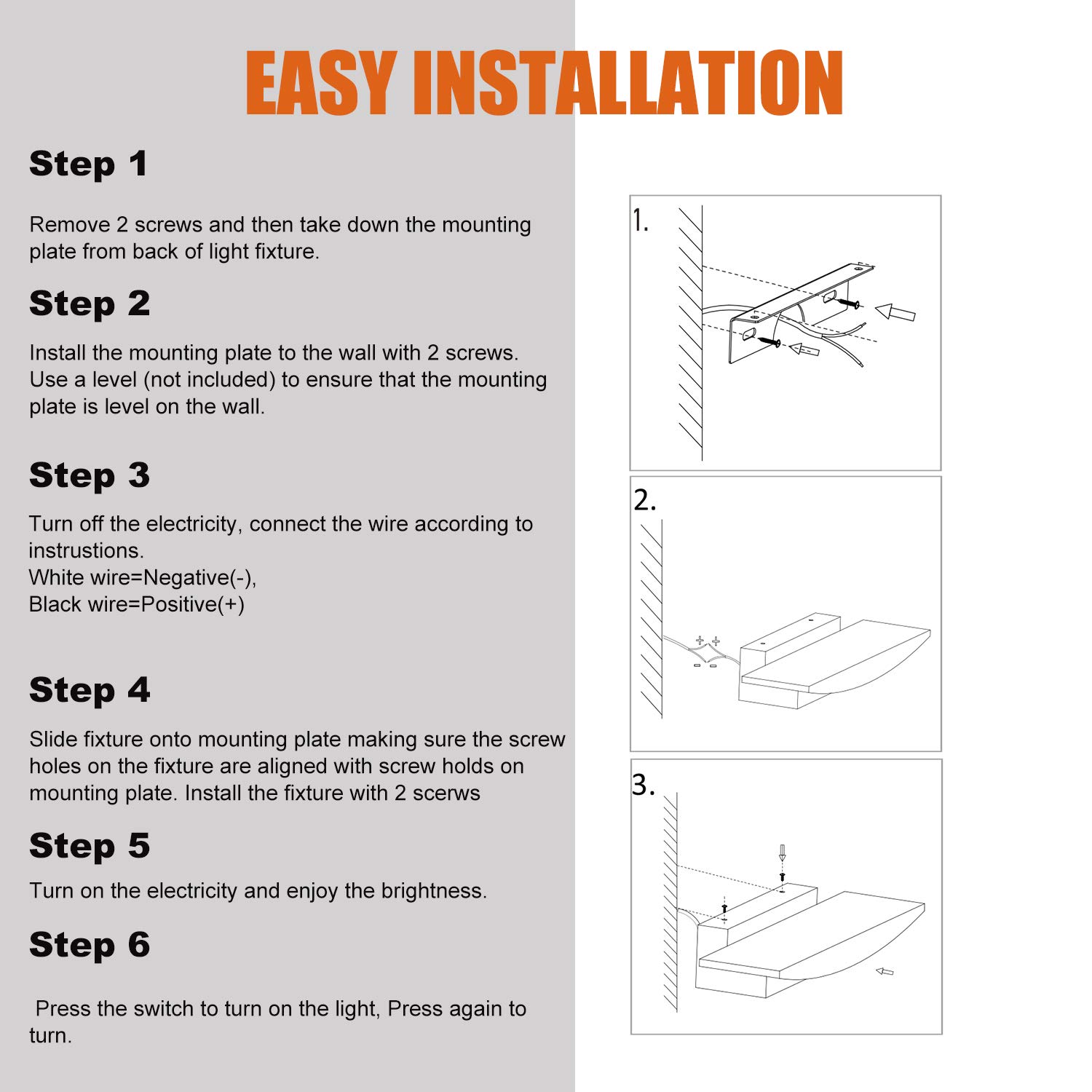 EASY INSTALLATION

Step 1

Remove 2 screws and then take down the mounting plate from back of light fixture.

Step 2

Install the mounting plate to the wall with 2 screws. Use a level (not included) to ensure that the mounting plate is level on the wall.

Step 3

Turn off the electricity, connect the wire according to instrustions.
White wire=Negative(-),
Black wire=Positive(+)

Step 4

Slide fixture onto mounting plate making sure the screw holes on the fixture are aligned with screw holds on mounting plate. Install the fixture with 2 scerws

Step 5

Turn on the electricity and enjoy the brightness.

Step 6

Press the switch to turn on the light, Press again to turn.

1.

2.

+ +
- -

3.