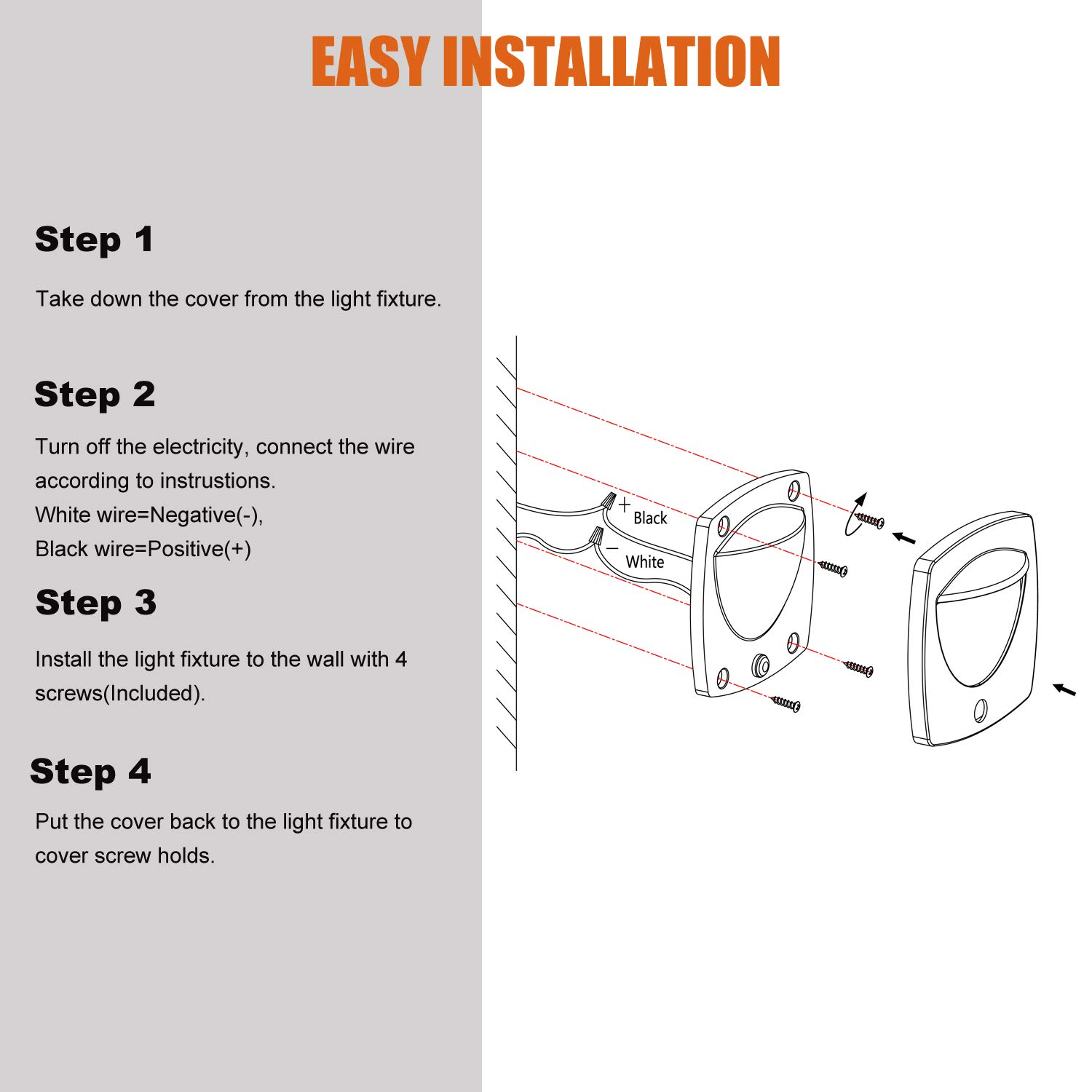 EASY INSTALLATION

Step 1

Take down the cover from the light fixture.

Step 2

Turn off the electricity, connect the wire according to instrustions.
White wire=Negative(-),
Black wire=Positive(+)

Step 3

Install the light fixture to the wall with 4 screws(Included).

Step 4

Put the cover back to the light fixture to cover screw holds.

+ Black
− White