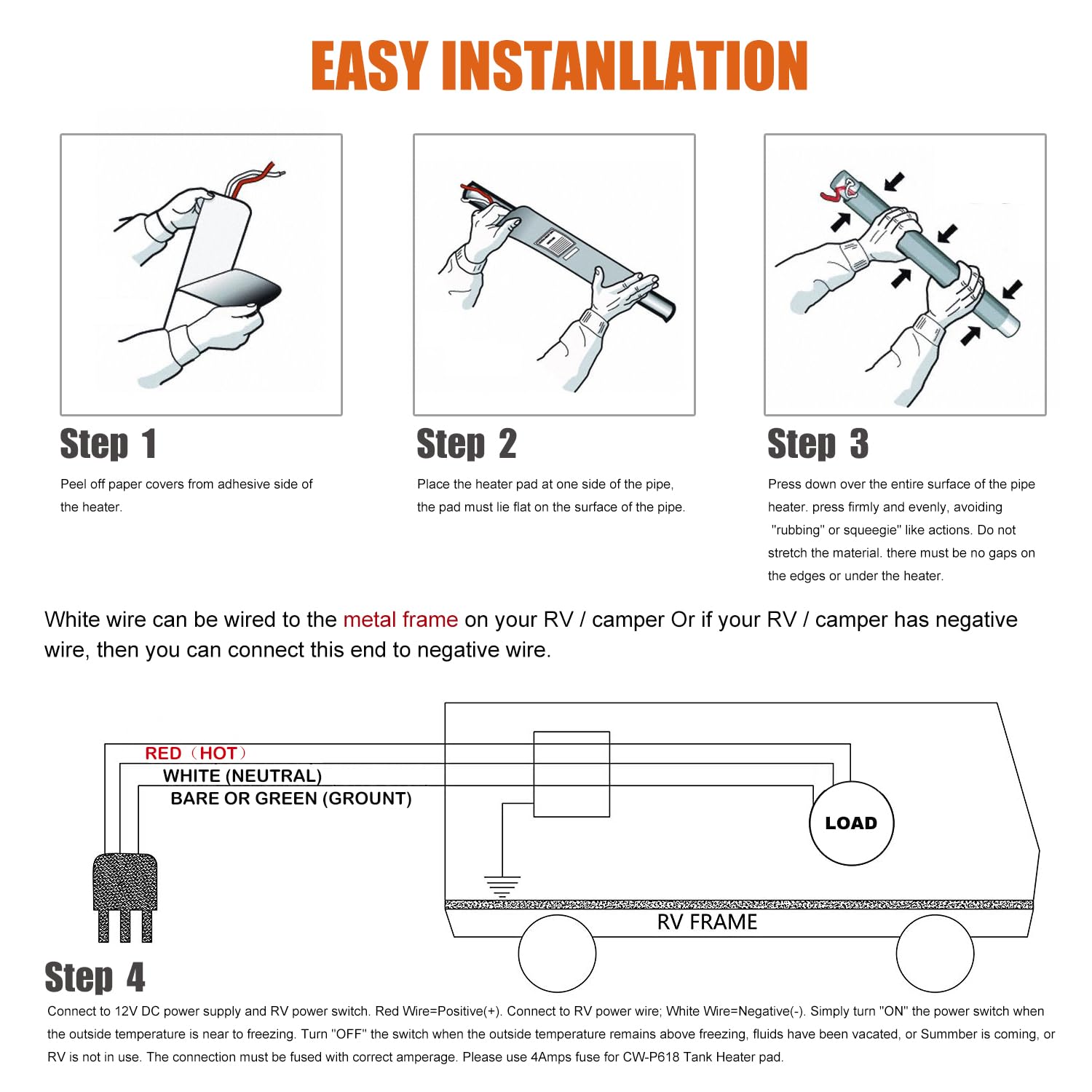 EASY INSTANLLATION

Step 1

Peel off paper covers from adhesive side of the heater.

Step 2

Place the heater pad at one side of the pipe, the pad must lie flat on the surface of the pipe.

Step 3

Press down over the entire surface of the pipe heater. press firmly and evenly, avoiding "rubbing" or squeegie" like actions. Do not stretch the material. there must be no gaps on the edges or under the heater.

White wire can be wired to the metal frame on your RV / camper Or if your RV / camper has negative wire, then you can connect this end to negative wire.

RED（HOT）
WHITE (NEUTRAL)
BARE OR GREEN (GROUNT)
LOAD
RV FRAME

Step 4

Connect to 12V DC power supply and RV power switch. Red Wire=Positive(+). Connect to RV power wire; White Wire=Negative(-). Simply turn "ON" the power switch when the outside temperature is near to freezing. Turn "OFF" the switch when the outside temperature remains above freezing, fluids have been vacated, or Summber is coming, or RV is not in use. The connection must be fused with correct amperage. Please use 4Amps fuse for CW-P618 Tank Heater pad.