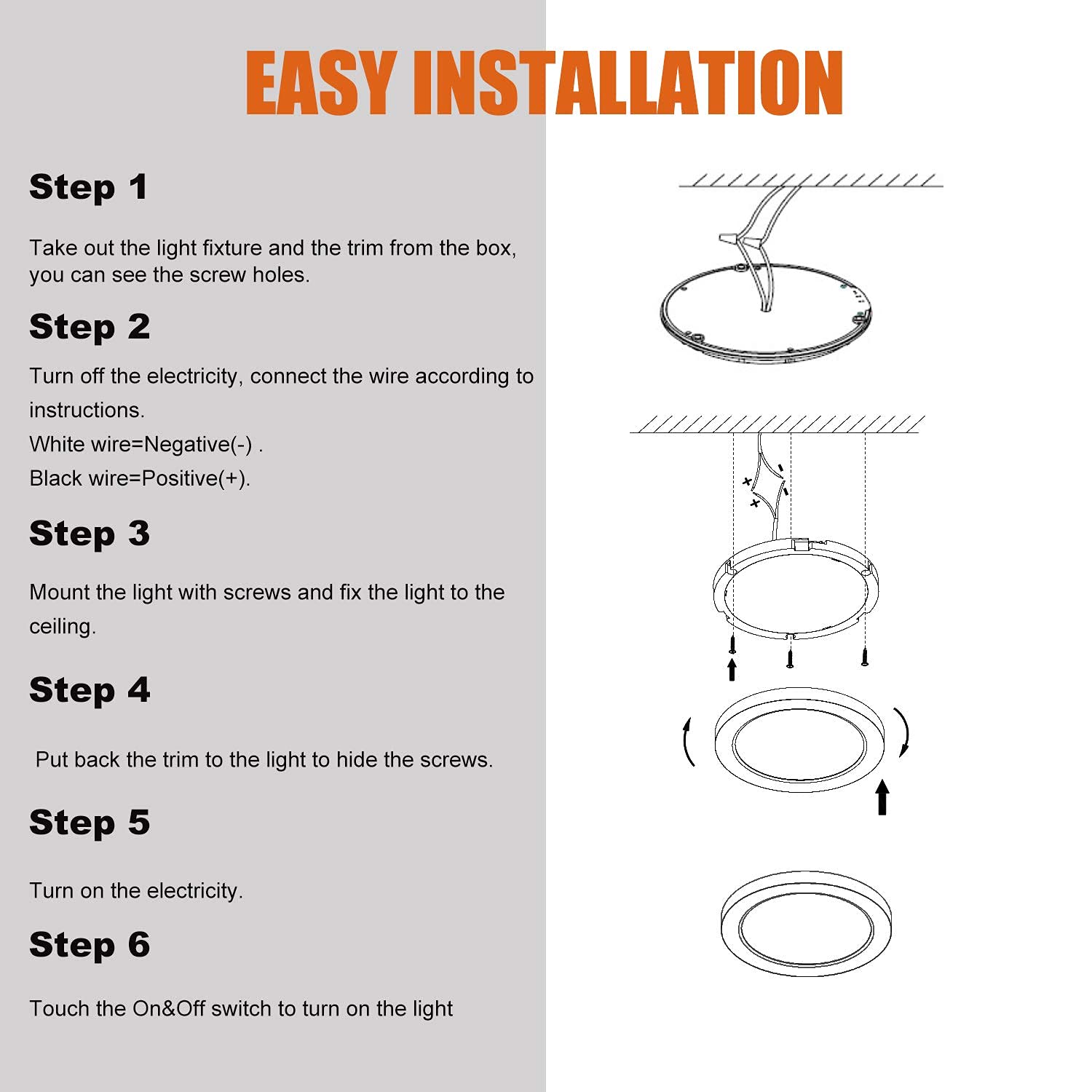 EASY INSTALLATION

Step 1

Take out the light fixture and the trim from the box, you can see the screw holes.

Step 2

Turn off the electricity, connect the wire according to instructions.
White wire=Negative(-) .
Black wire=Positive(+).

Step 3

Mount the light with screws and fix the light to the ceiling.

Step 4

Put back the trim to the light to hide the screws.

Step 5

Turn on the electricity.

Step 6

Touch the On&Off switch to turn on the light

+ - + -