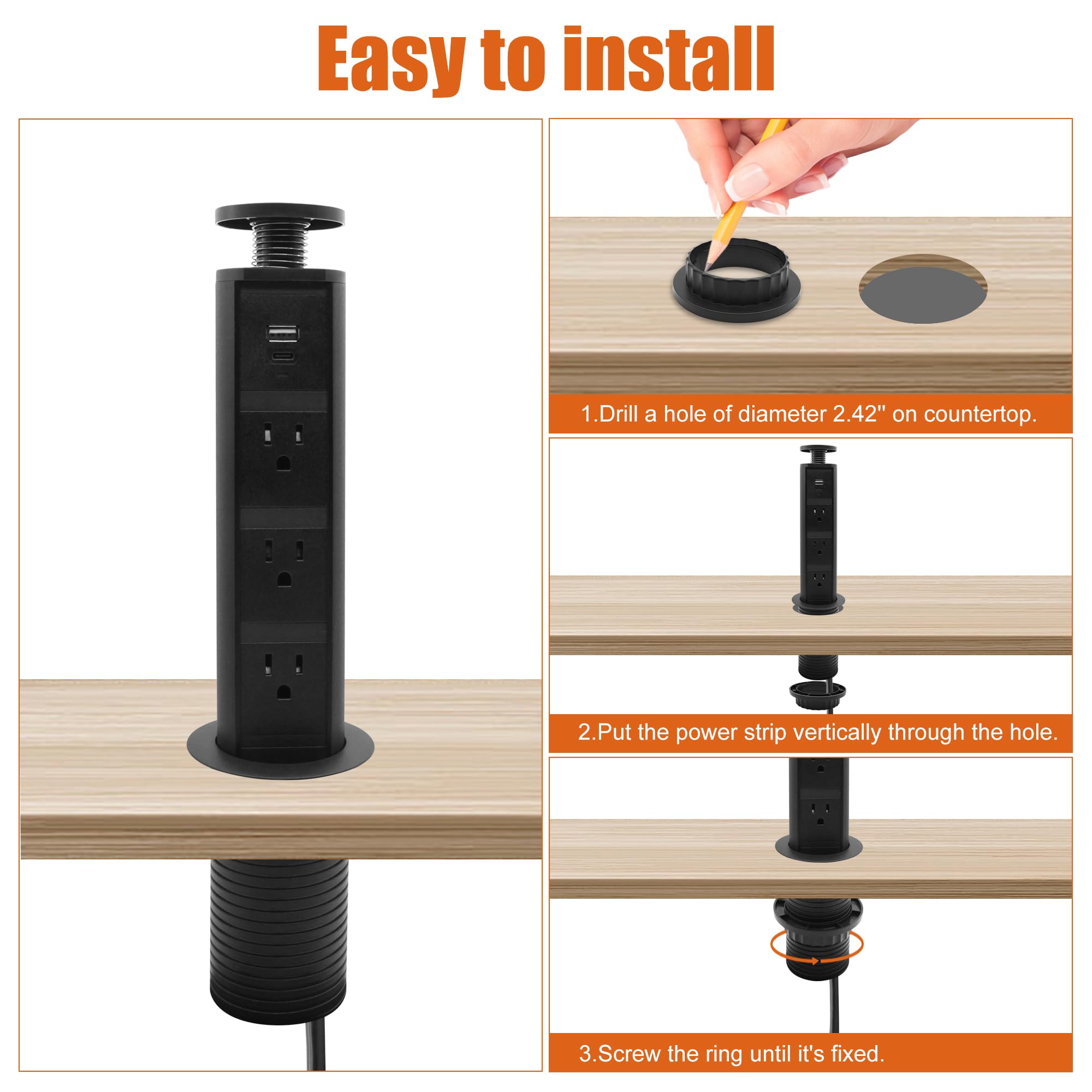 Easy to install

1.Drill a hole of diameter 2.42" on countertop.

2.Put the power strip vertically through the hole.

3.Screw the ring until it's fixed.