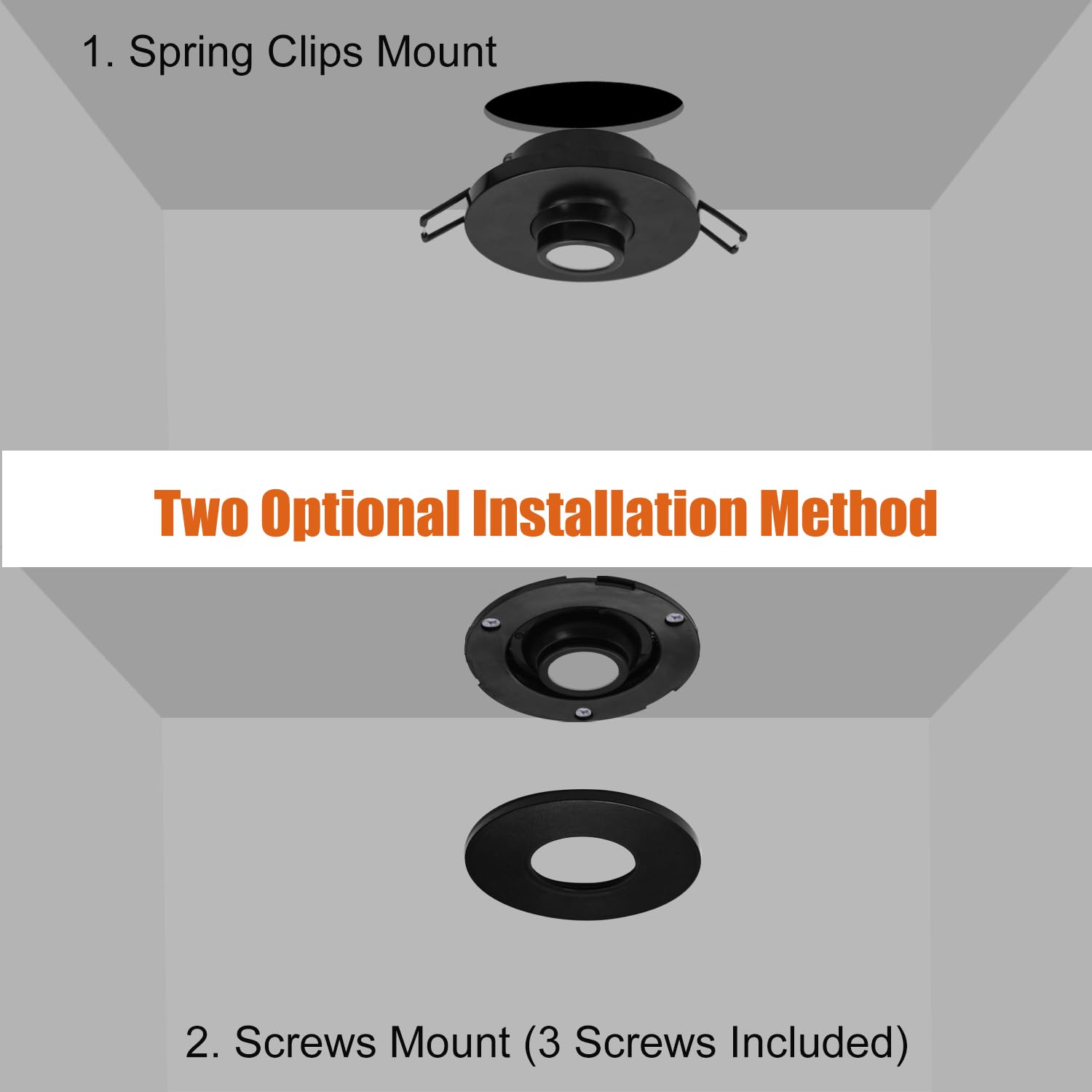 1. Spring Clips Mount

Two Optional Installation Method

2. Screws Mount (3 Screws Included)