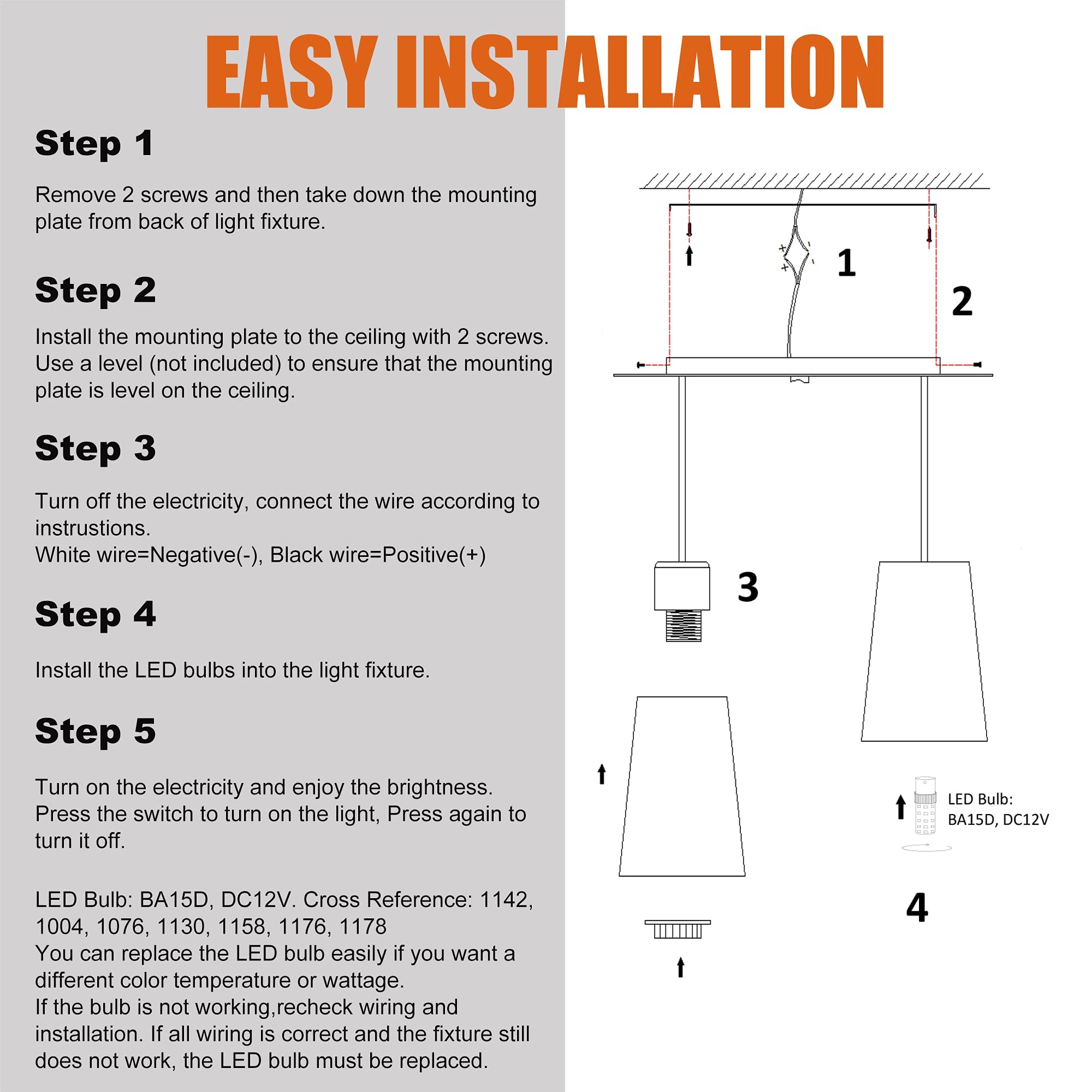 EASY INSTALLATION

Step 1

Remove 2 screws and then take down the mounting plate from back of light fixture.

Step 2

Install the mounting plate to the ceiling with 2 screws. Use a level (not included) to ensure that the mounting plate is level on the ceiling.

Step 3

Turn off the electricity, connect the wire according to instrustions.
White wire=Negative(-), Black wire=Positive(+)

Step 4

Install the LED bulbs into the light fixture.

Step 5

Turn on the electricity and enjoy the brightness. Press the switch to turn on the light, Press again to turn it off.

LED Bulb: BA15D, DC12V. Cross Reference: 1142, 1004, 1076, 1130, 1158, 1176, 1178
You can replace the LED bulb easily if you want a different color temperature or wattage.
If the bulb is not working,recheck wiring and installation. If all wiring is correct and the fixture still does not work, the LED bulb must be replaced.

1

2

3

LED Bulb: BA15D, DC12V

4